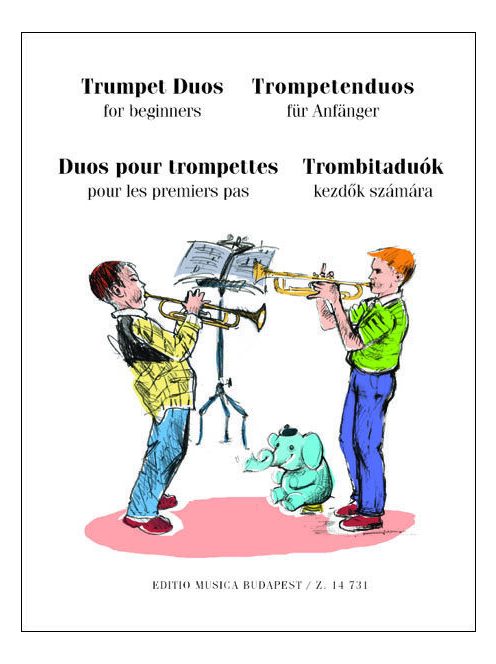 Trumpet Duos
for beginners

Trompetenduos
für Anfänger

Duos pour trompettes
pour les premiers pas

Trombitaduók
kezdők számára

EDITIO MUSICA BUDAPEST / Z. 14 731